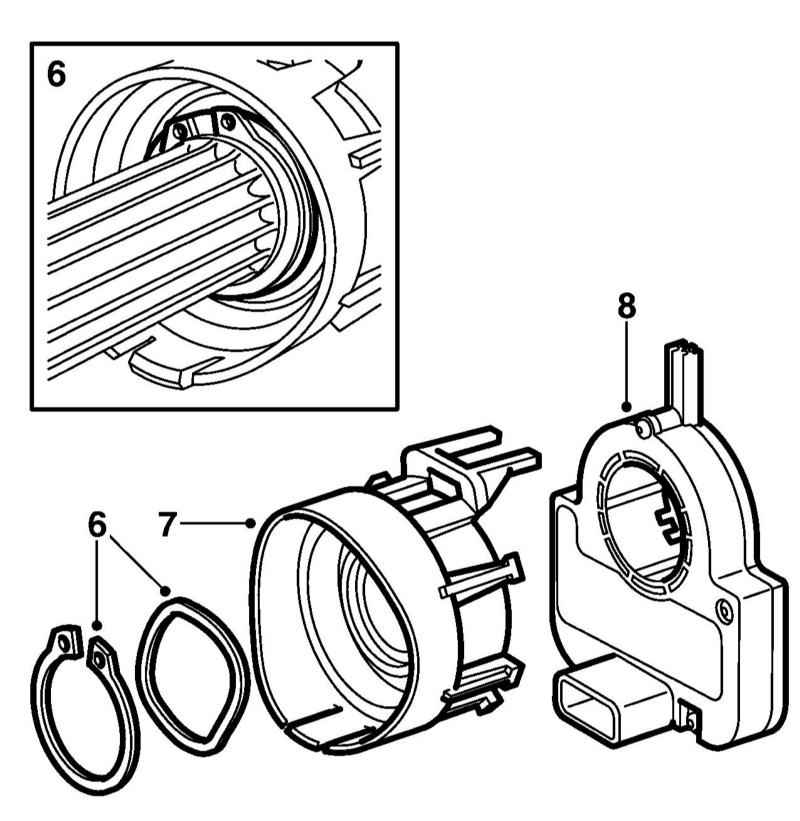 6

8

6

7