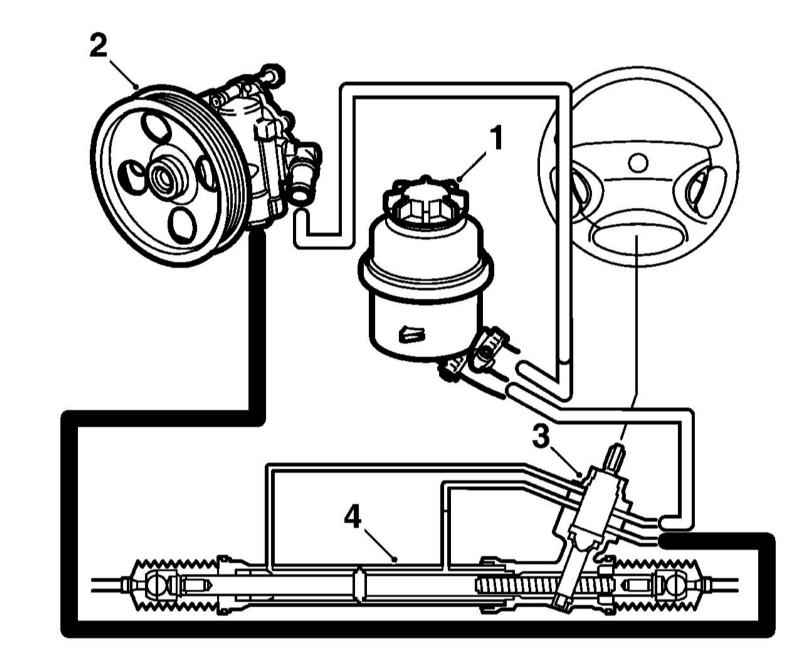 2
1
3
4