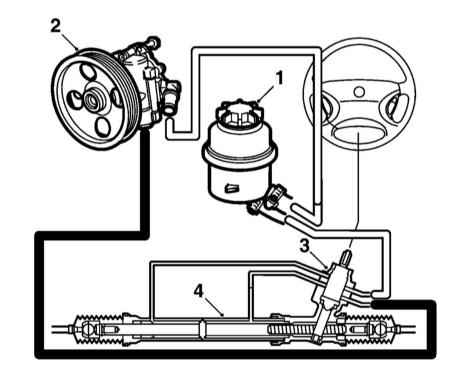 2
1
3
4