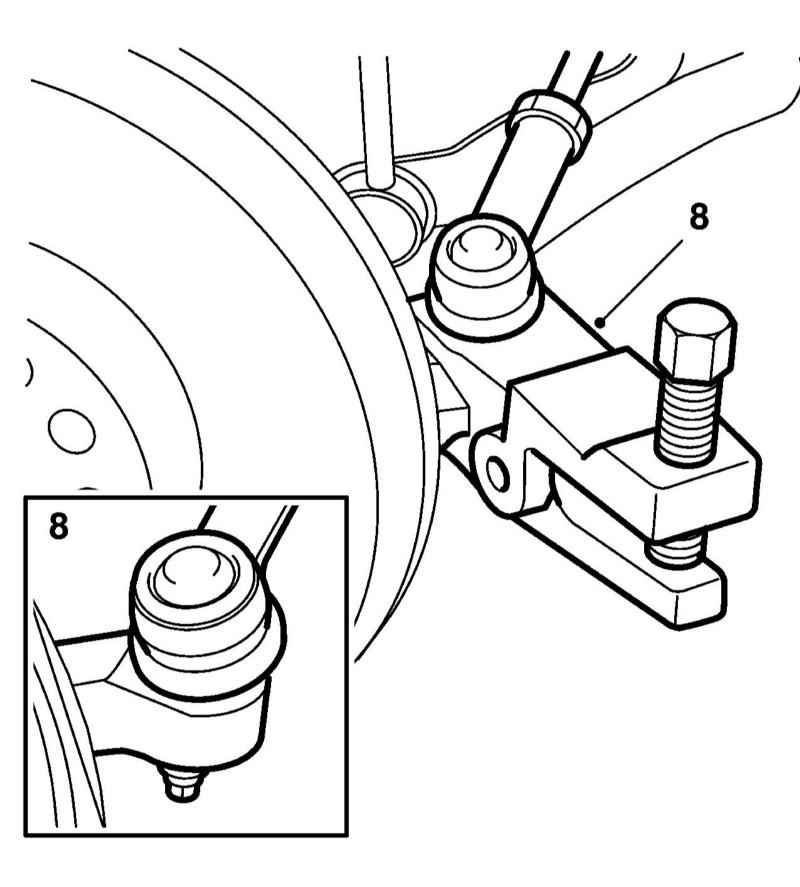 8

8