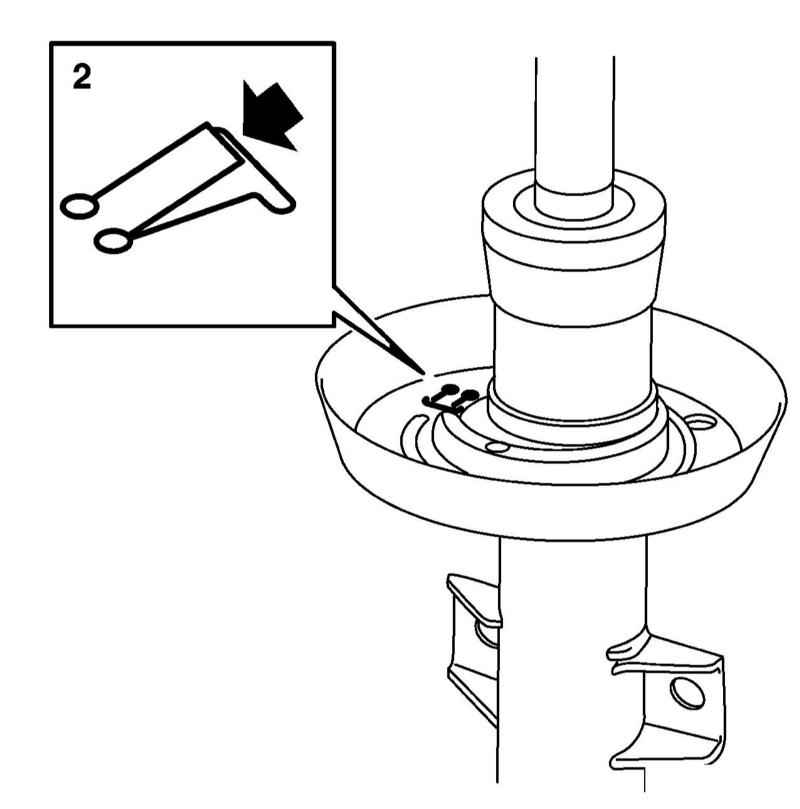 2