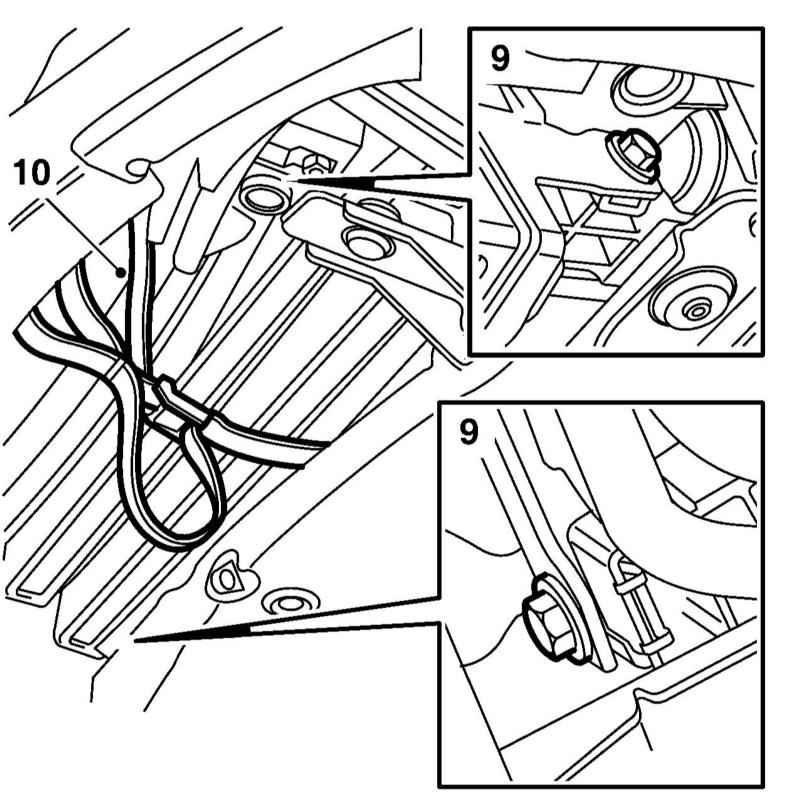 10

9

9