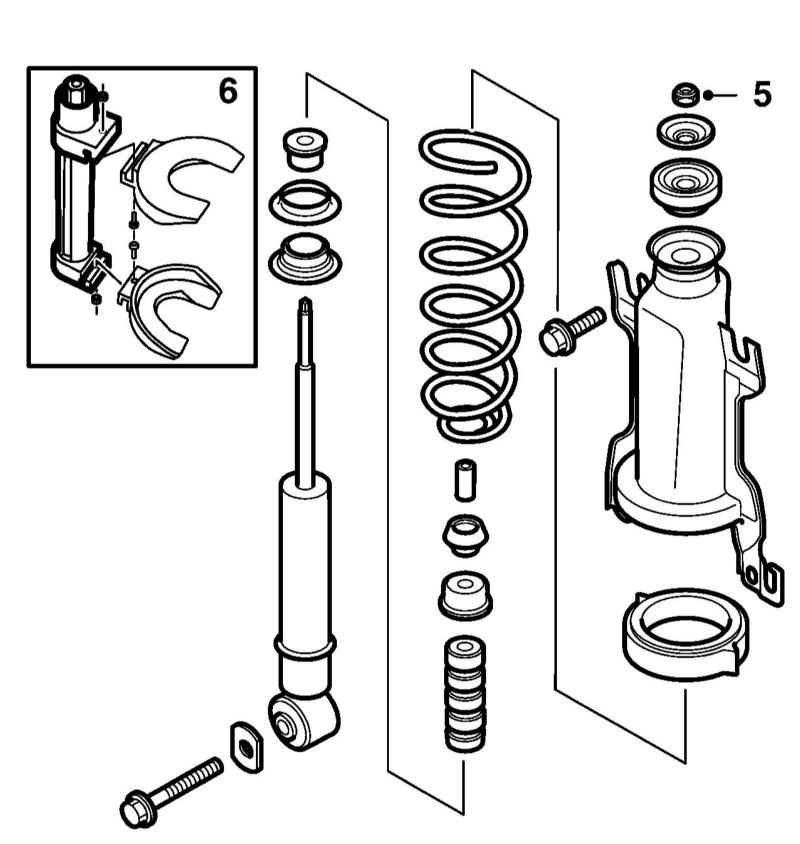 6

5