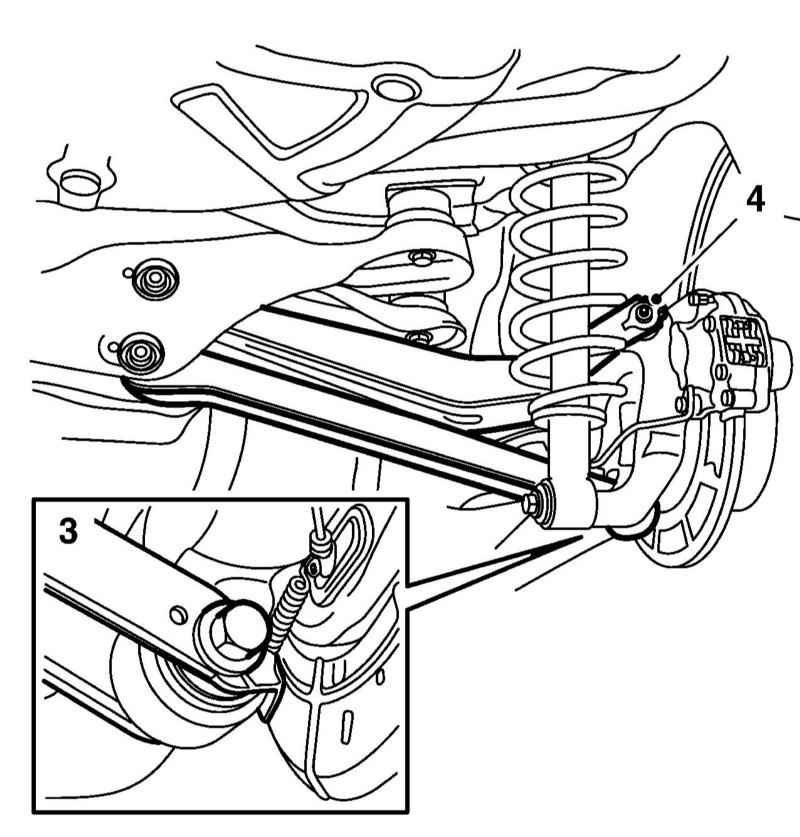 4

3