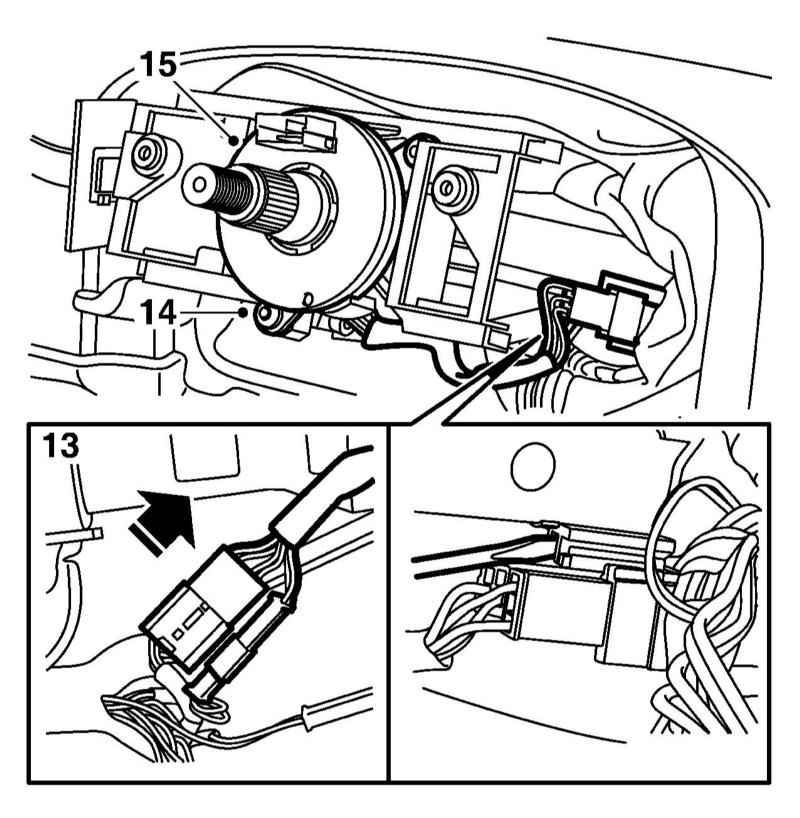 15
14
13