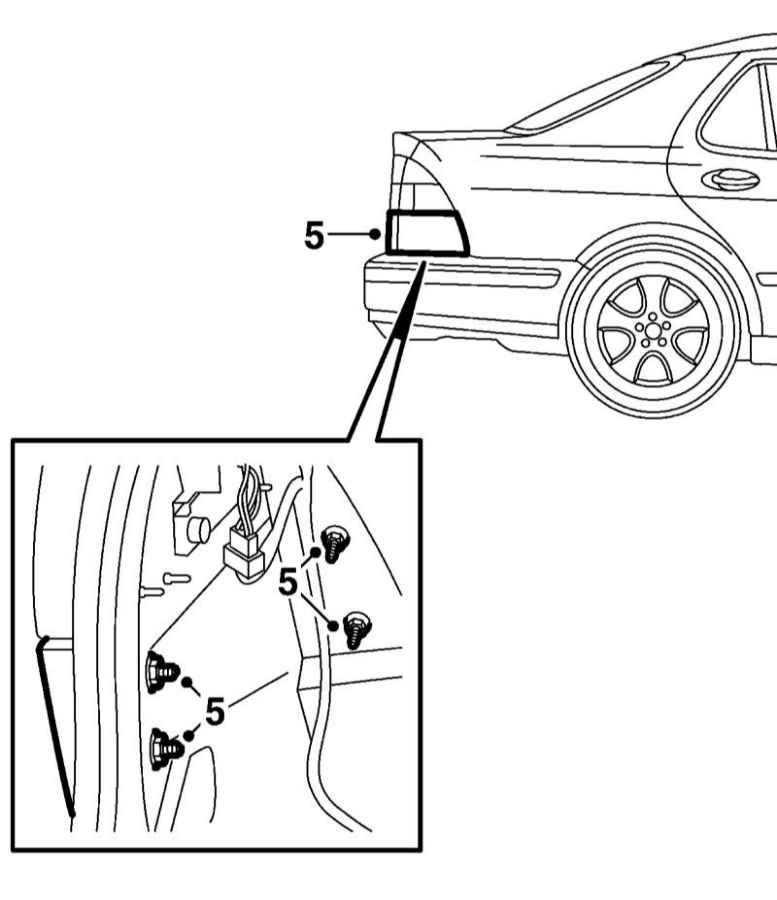 5
5
5