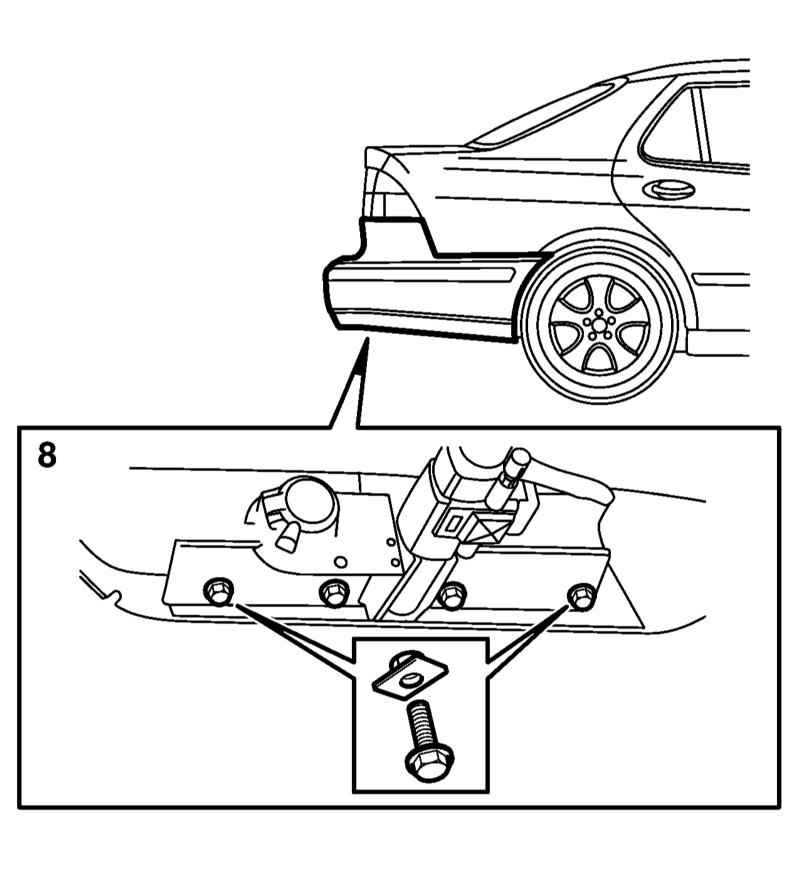 8