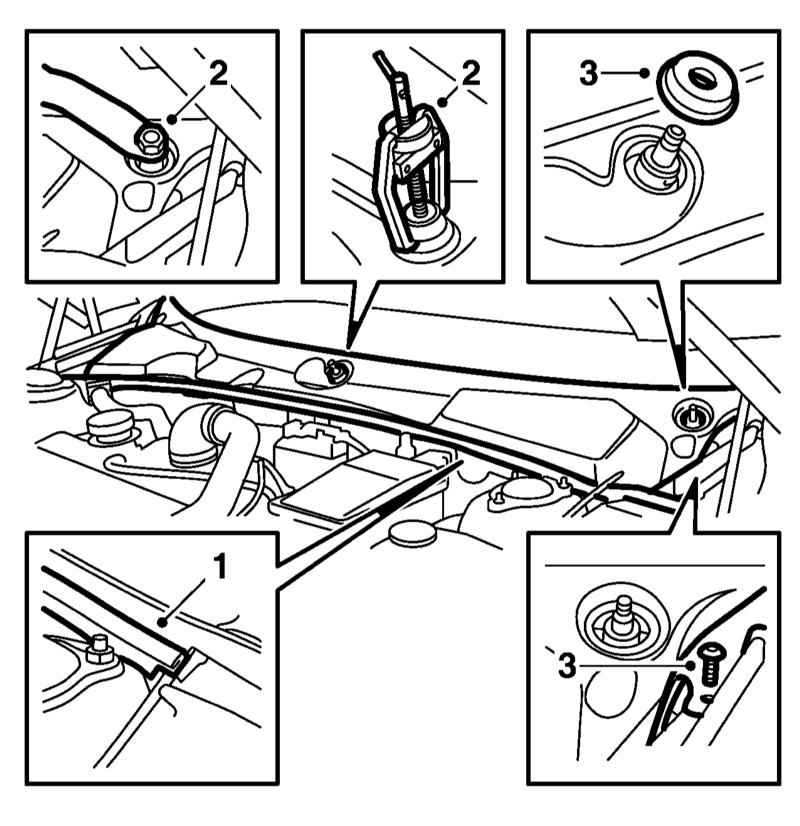 2
2
3
1
3