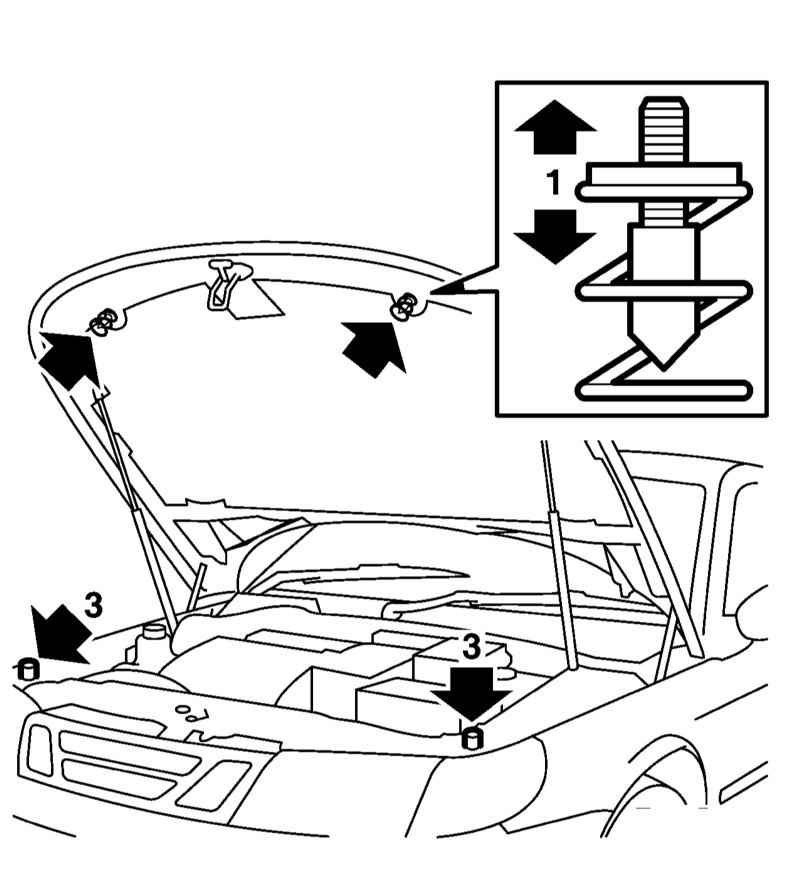 1
3
3