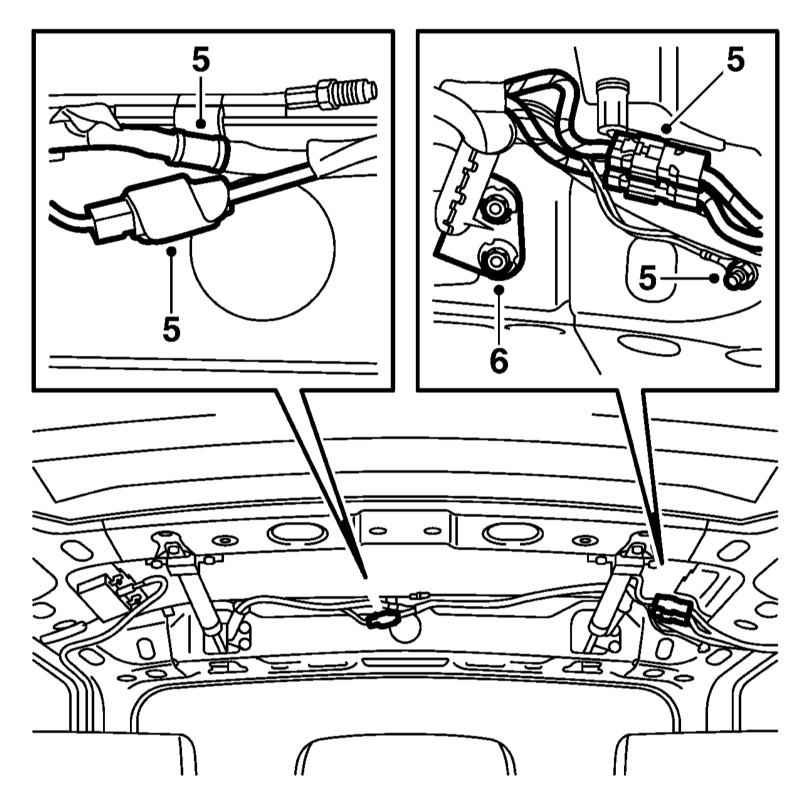 5
5
5
5
6