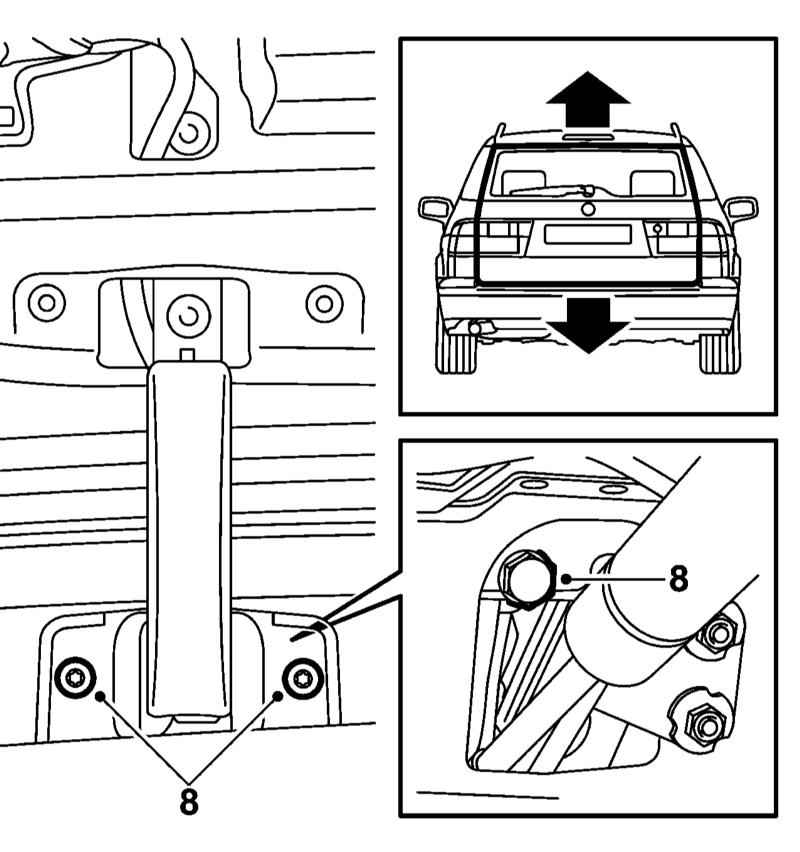 8

8