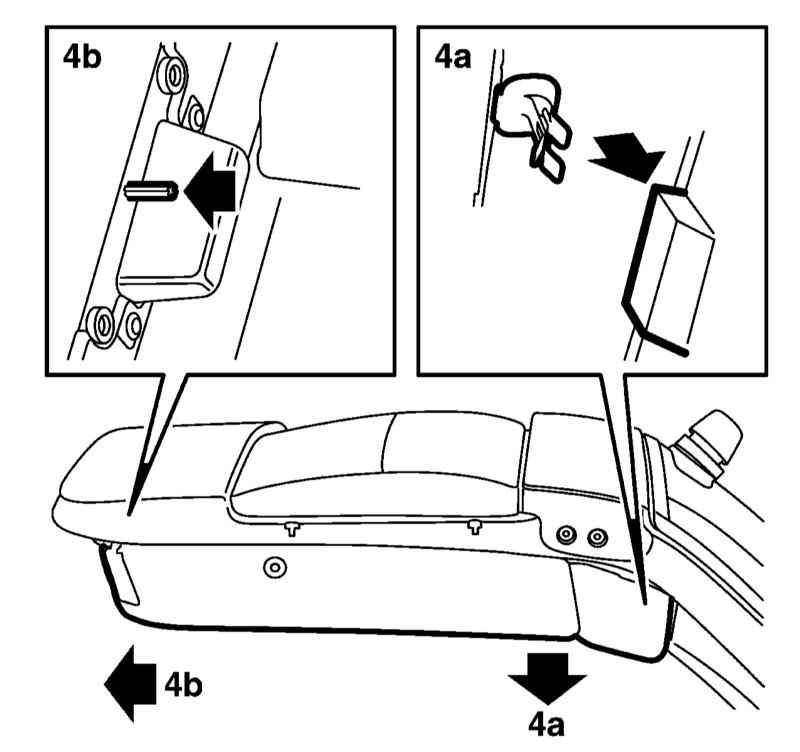 4b

4a

4b

4a