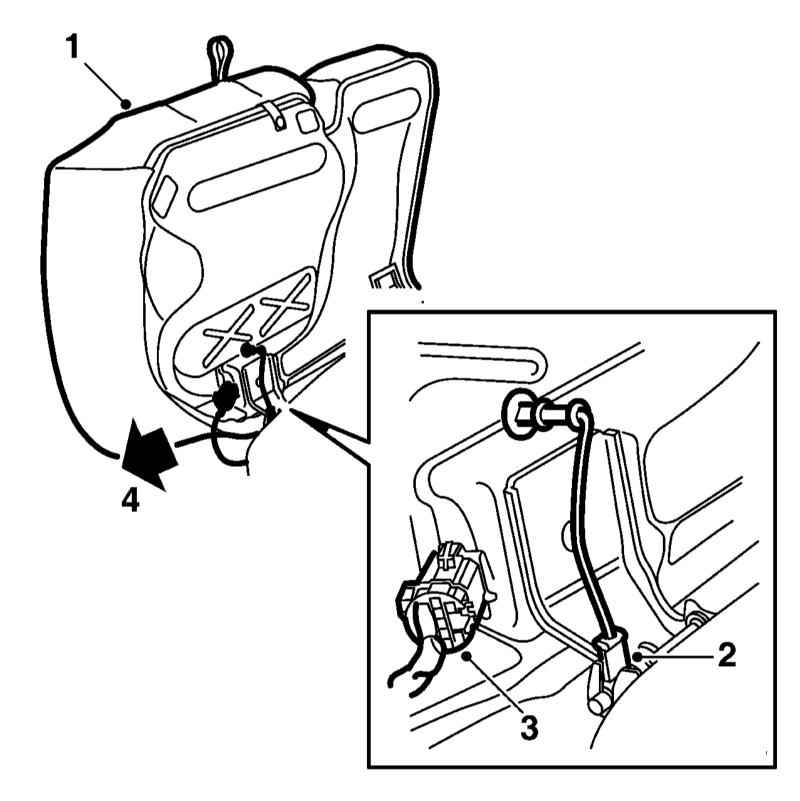 1
4
2
3