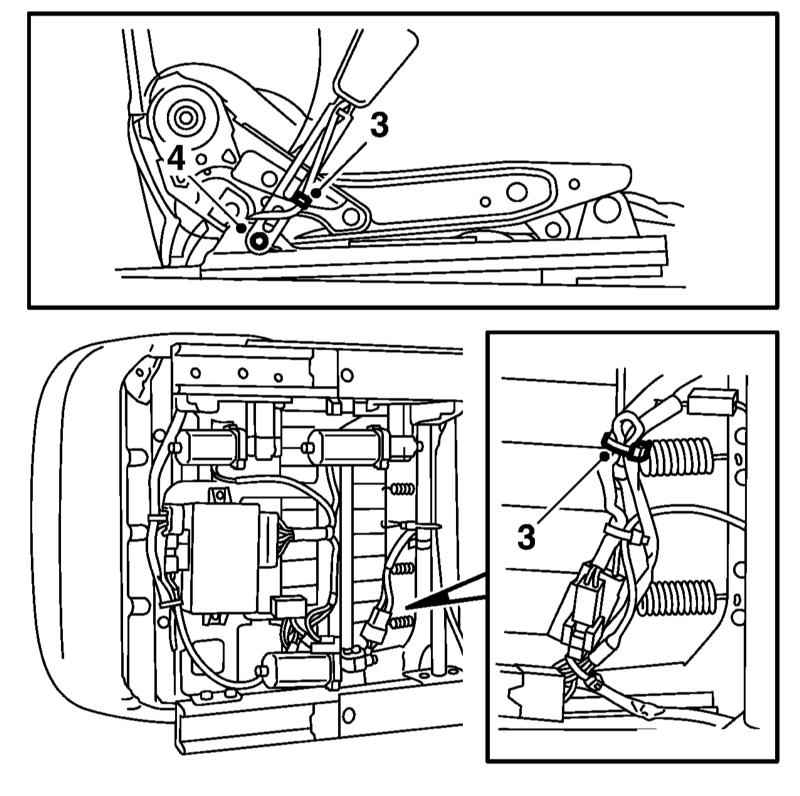 3
4

3