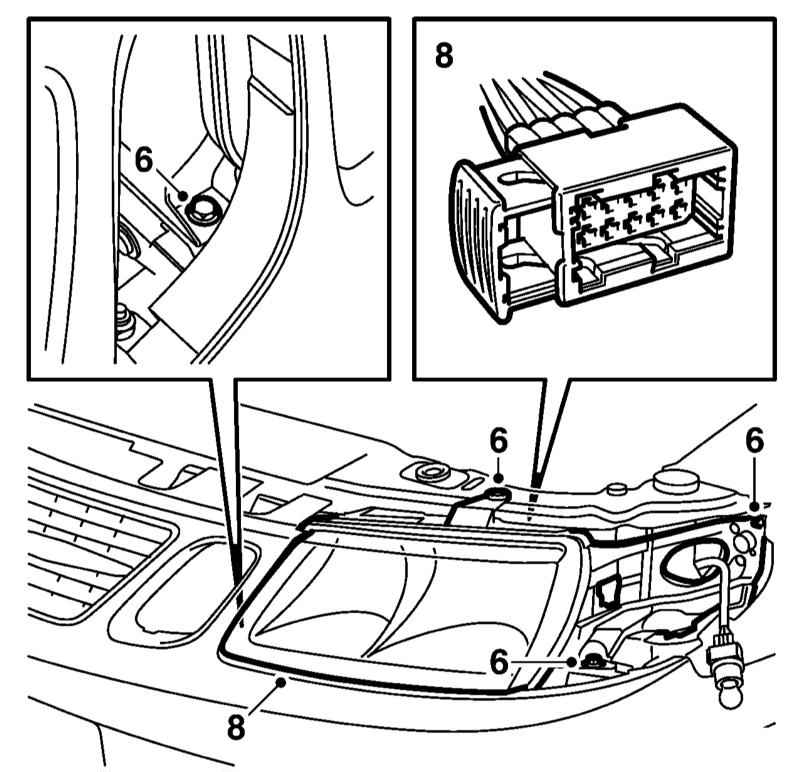 6

8

6

6

6

8