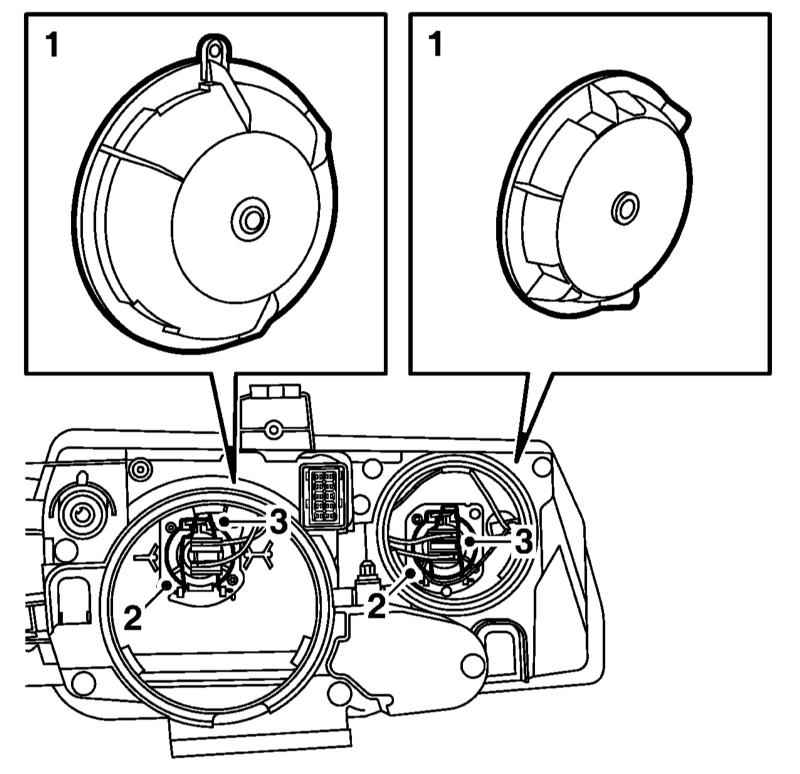 1

1

3

3

2

2