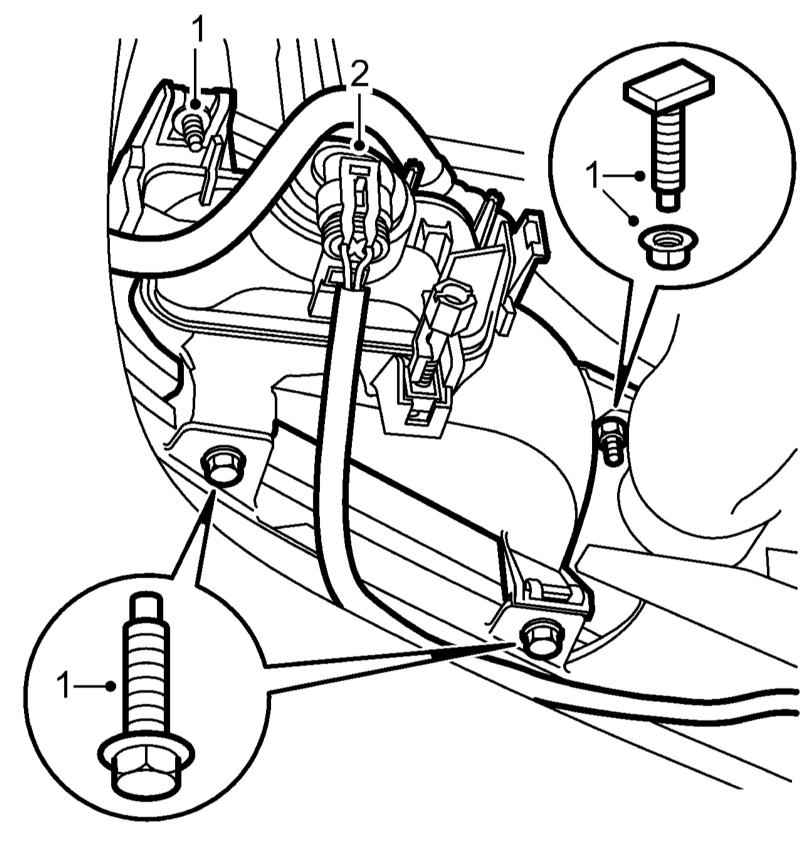 1
2
1
1