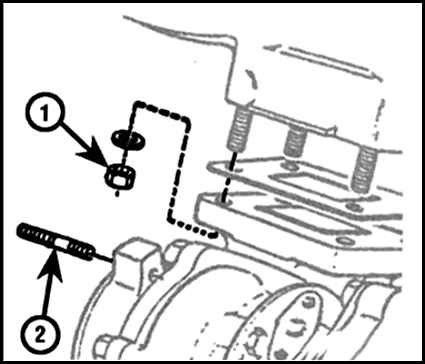 1

2