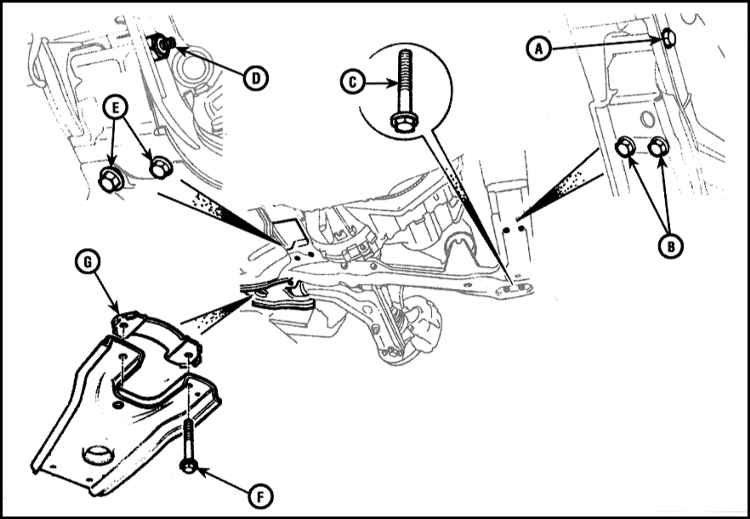 D
C
A
E
B
G
F