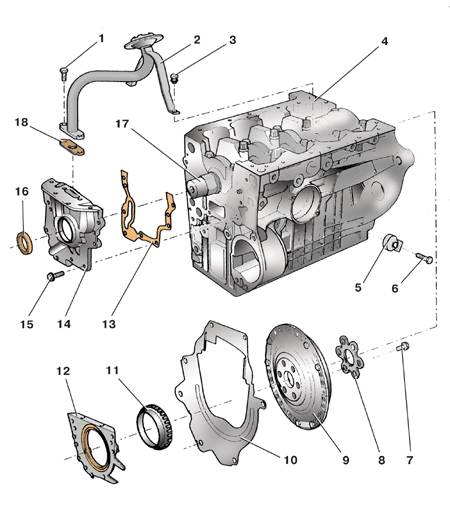 1
2
3
4
18
17
16
5
6
15
14
13
12
11
10
9
8
7