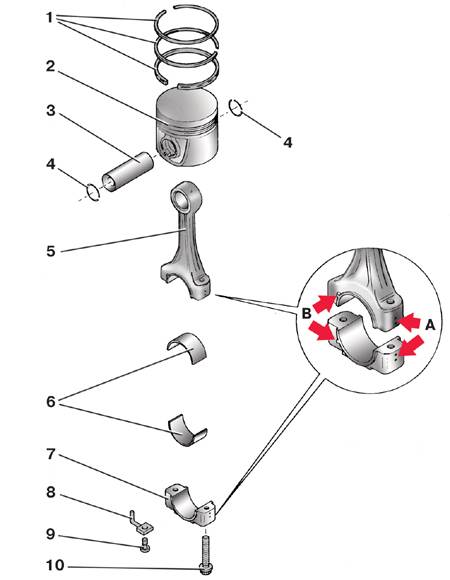 1
2
3
4
4
5
B
A
6
7
8
9
10