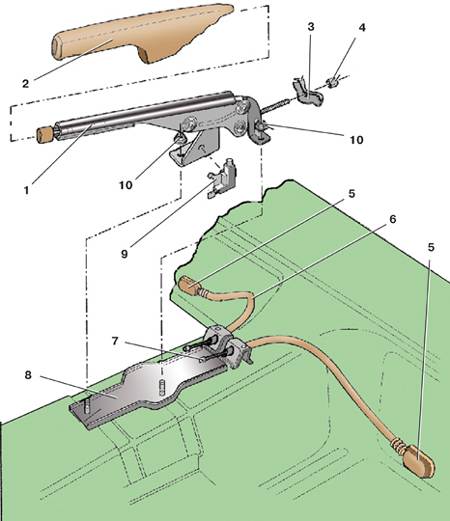 2
3
4
10
1
10
9
5
6
5
7
8