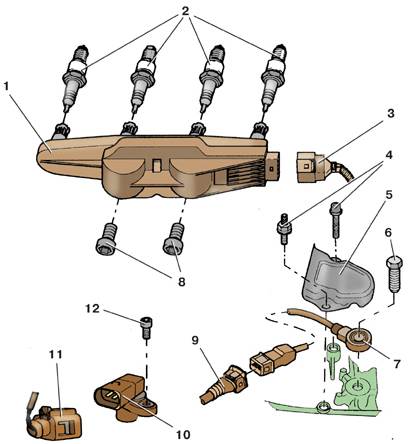 2
1
3
4
5
6
8
12
9
7
11
10