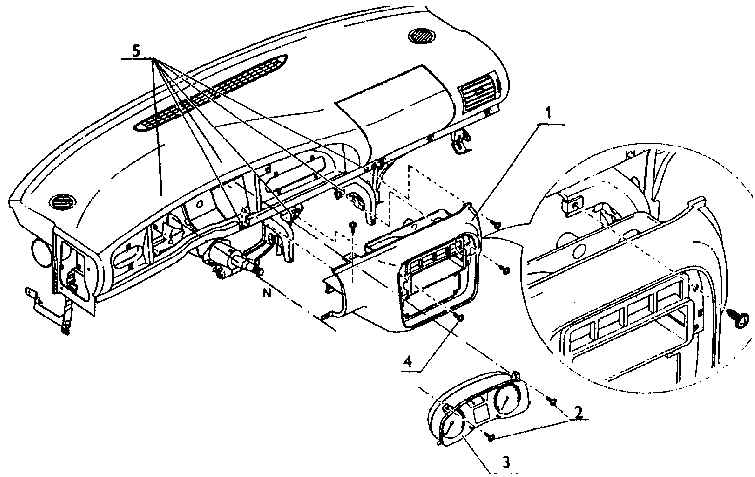 5
1
N
4
2
3