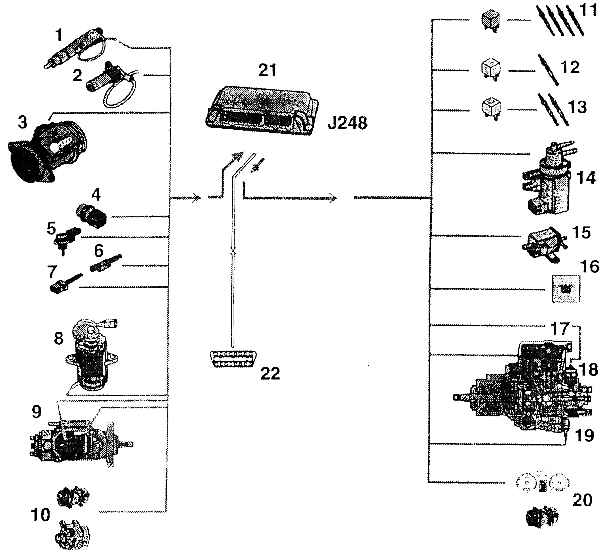 1
2
3
4
5
6
7
8
9
10
21
J248
22
11
12
13
14
15
16
17
18
19
20