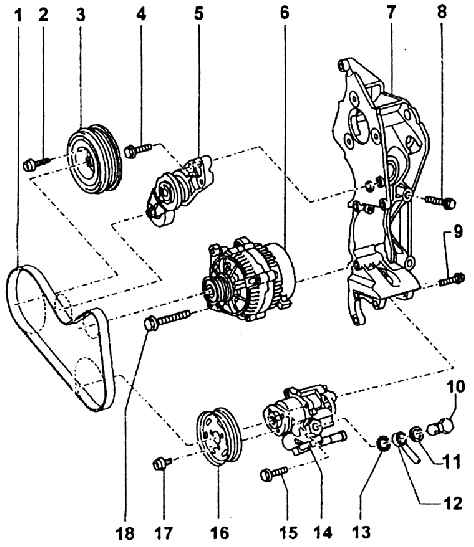 1 2 3 4 5 6 7 8

9

10

11

12

18 17 16 15 14 13