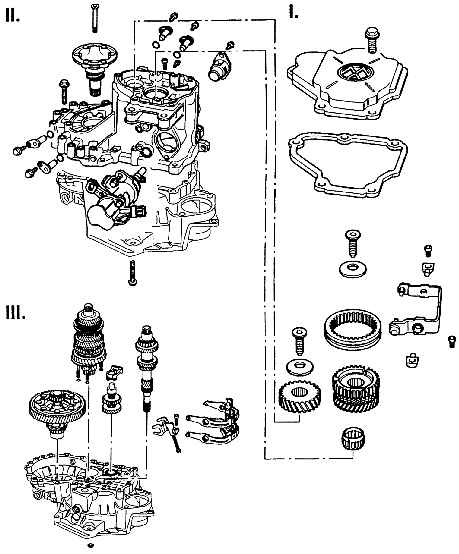 II.

I.

III.