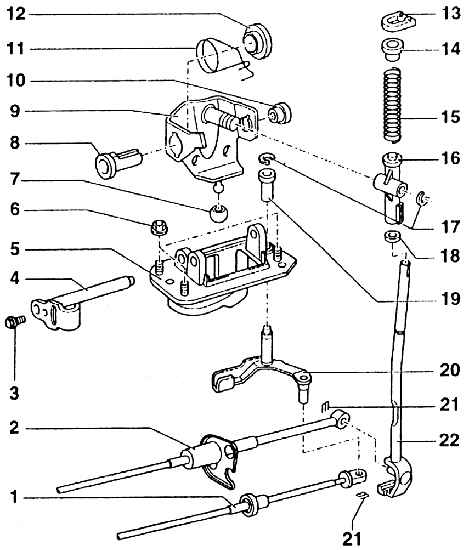 12
11
10
9
8
7
6
5
4
3
2
1
13
14
15
16
17
18
19
20
21
22
21