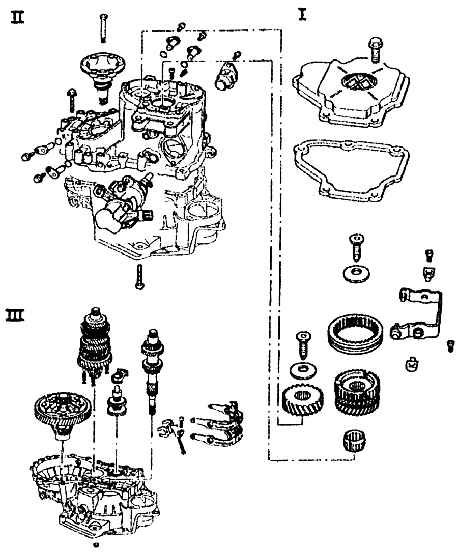 II

I

III