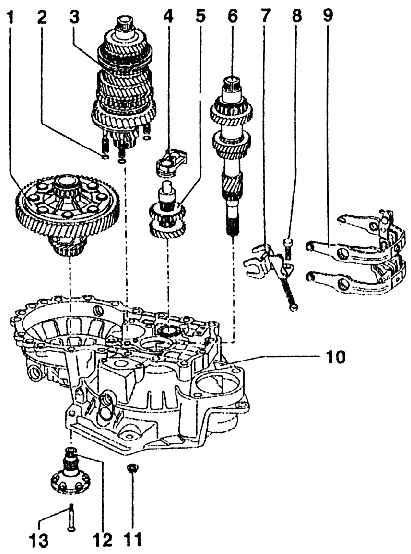 1 2 3 4 5 6 7 8 9

10

13 12 11