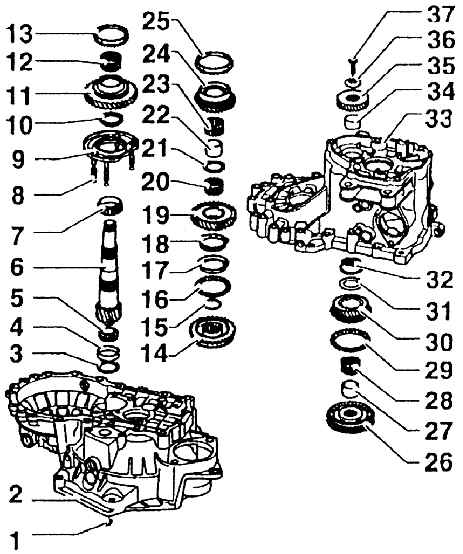 13
12
11
10
9
8
7
6
5
4
3
2
1
25
24
23
22
21
20
19
18
17
16
15
14
37
36
35
34
33
32
31
30
29
28
27
26