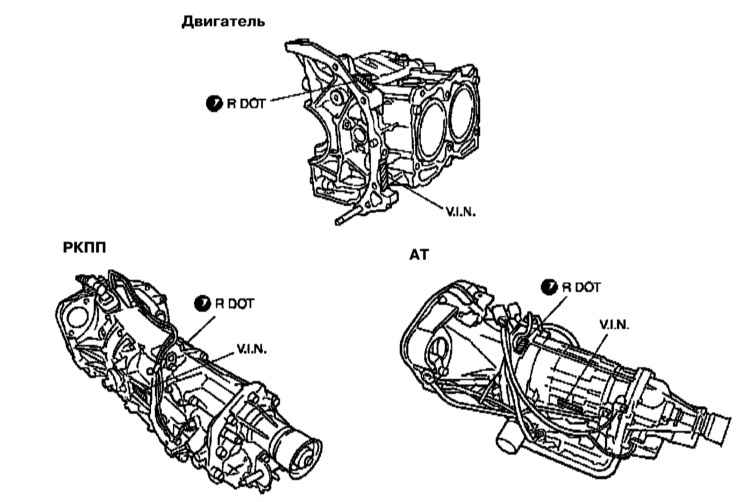 Двигатель

R DOT

V.I.N.

РКПП

R DOT

V.I.N.

AT

R DOT

V.I.N.