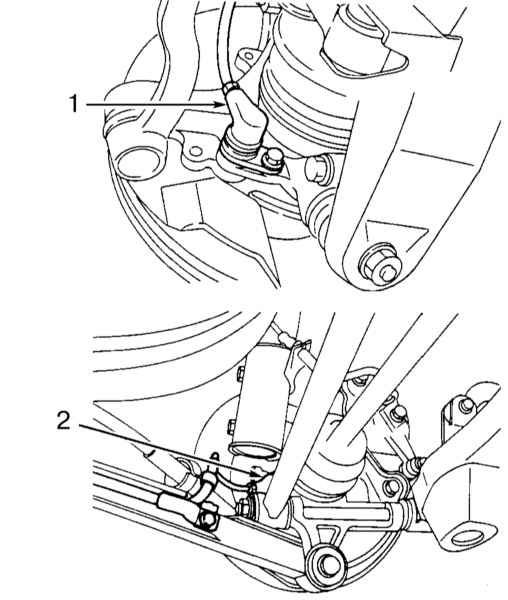 1

2