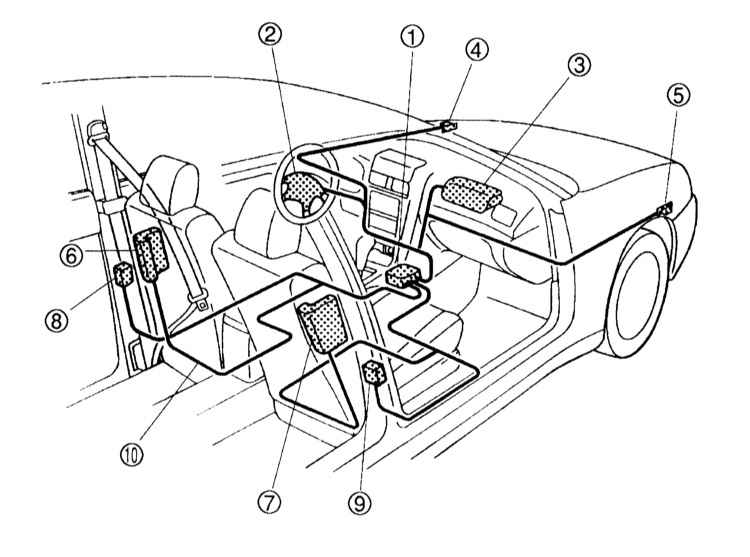 ②
①
④
③
⑤
⑥
⑧
⑩
⑦
⑨