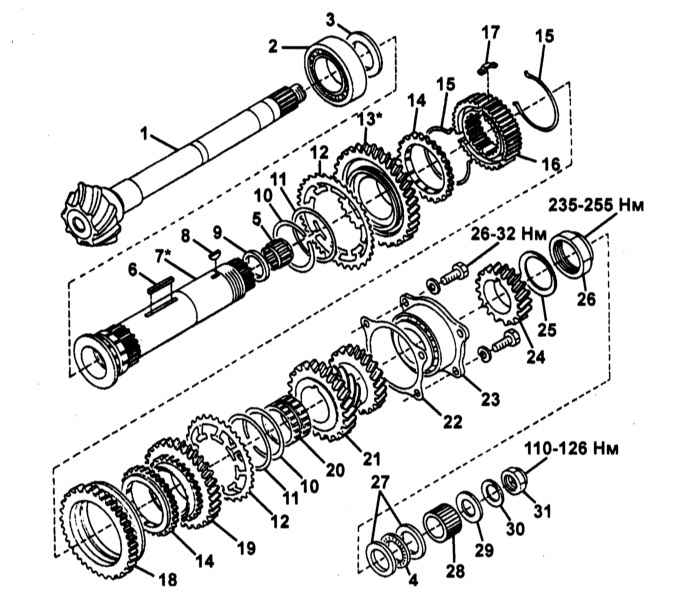 3
2
17
15
1
13*
14
15
16
12
11
10
5
9
8
7*
6
235-255 Нм
26-32 Нм
26
25
24
23
22
21
20
10
11
12
19
14
18
110-126 Нм
27
31
30
29
28
4