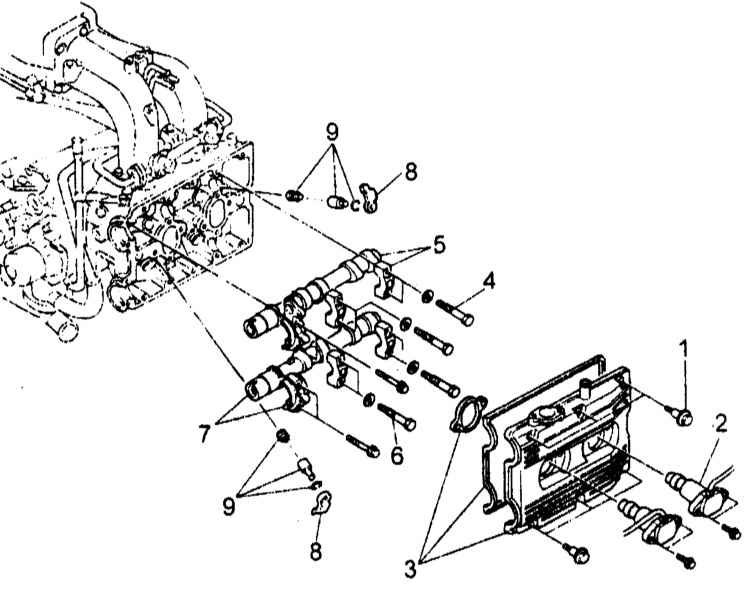 9
8
5
4
1
2
7
6
9
8
3