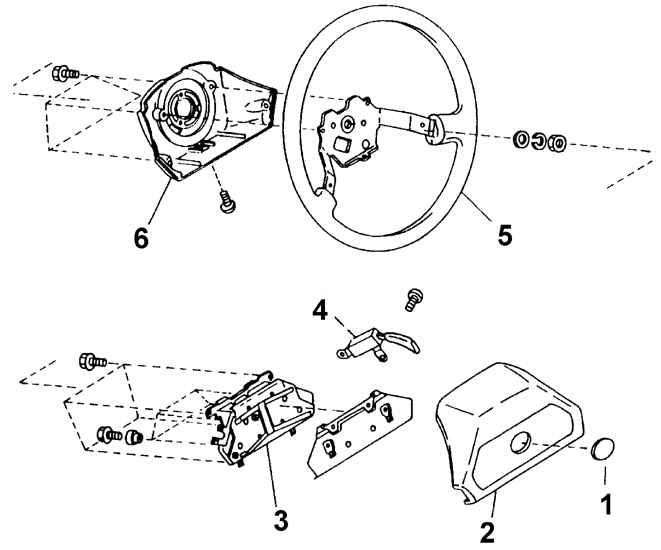 6
5
4
3
2
1