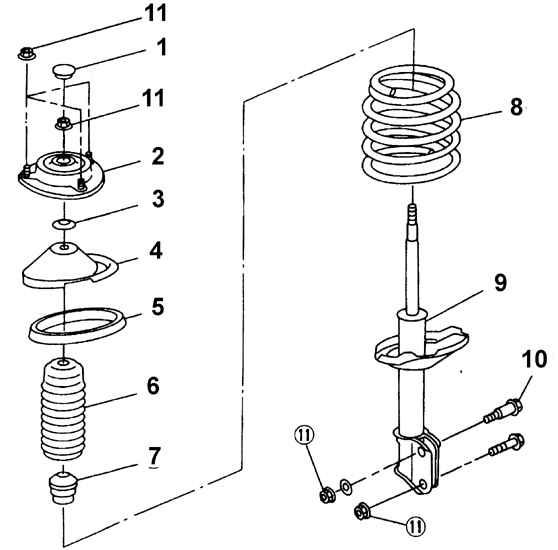 11
1
11
2
3
4
5
6
7
8
9
10
11
11