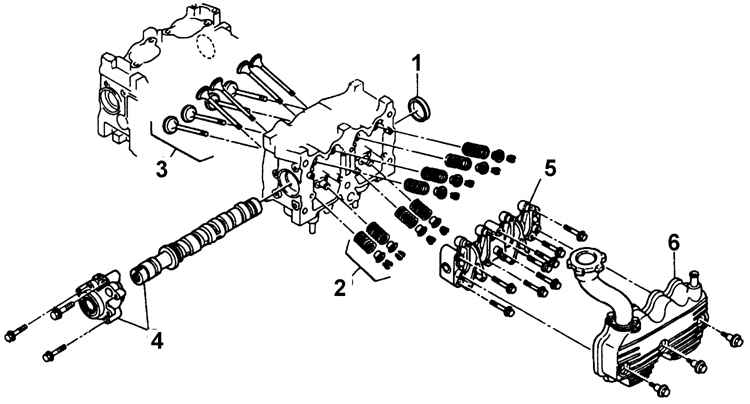 1
3
5
6
2
4