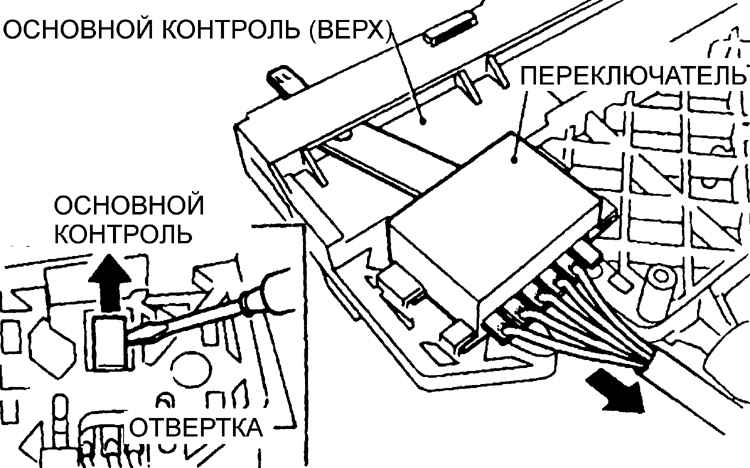 ОСНОВНОЙ КОНТРОЛЬ (ВЕРХ)

ПЕРЕКЛЮЧАТЕЛЬ

ОСНОВНОЙ КОНТРОЛЬ

ОТВЕРТКА