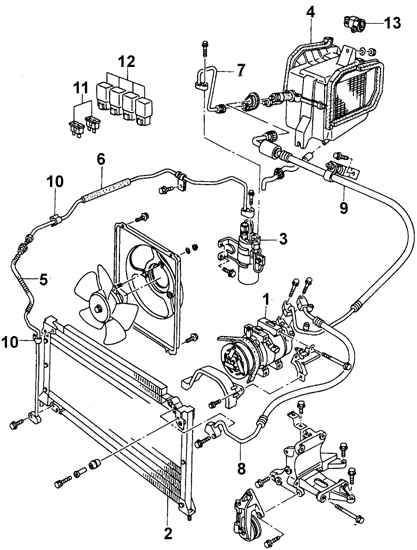 4
13
12
7
11
6
10
9
3
5
1
10
8
2