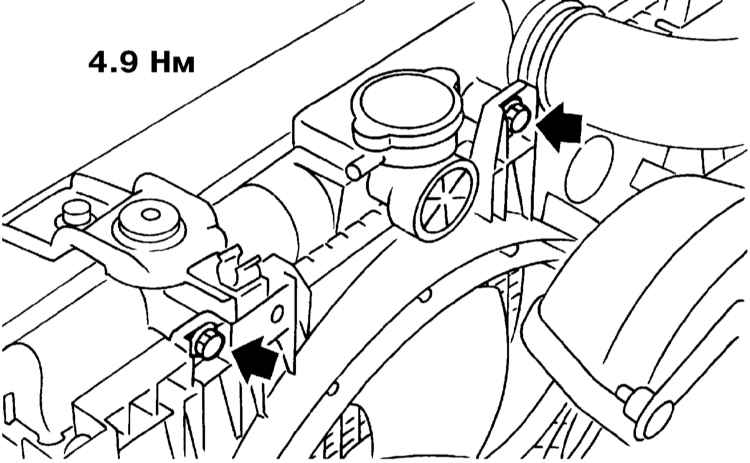 4.9 Нм