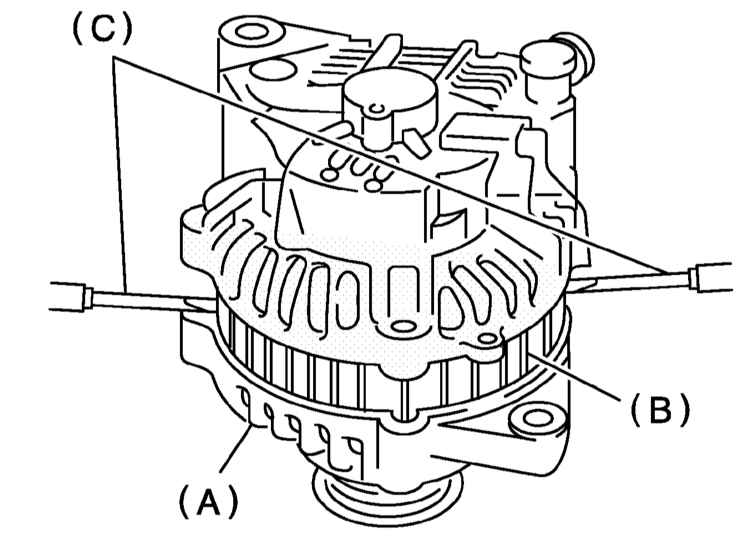 (C)
(B)
(A)