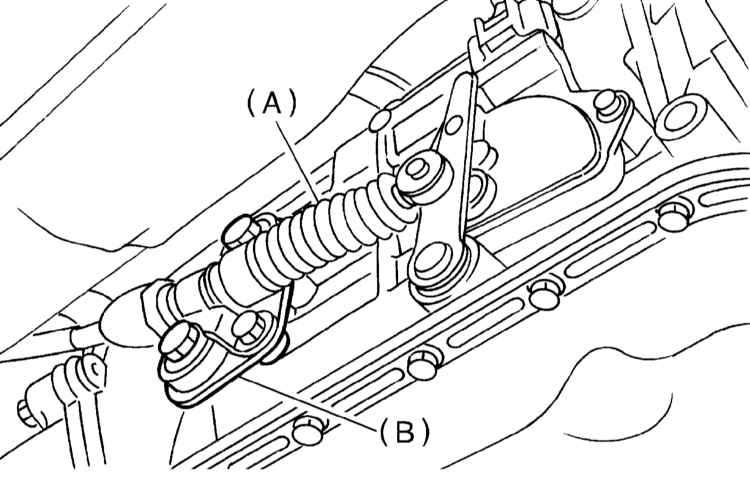 (A)

(B)