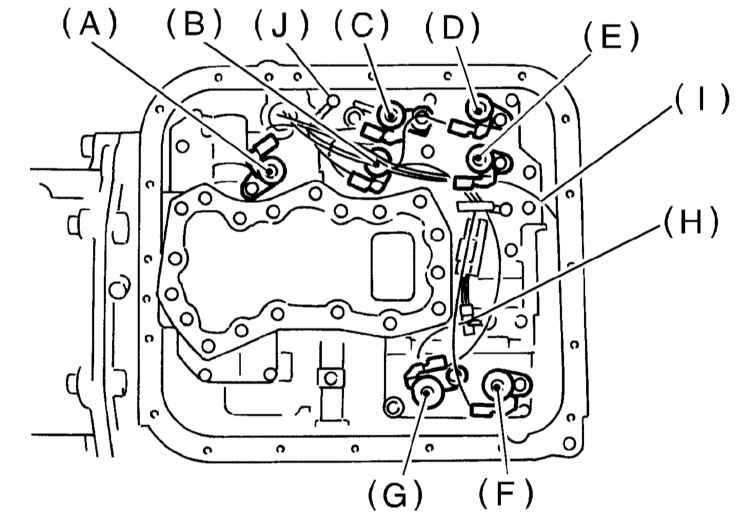 (A) (B) (J) (C) (D) (E)

(I)

(H)

(G) (F)