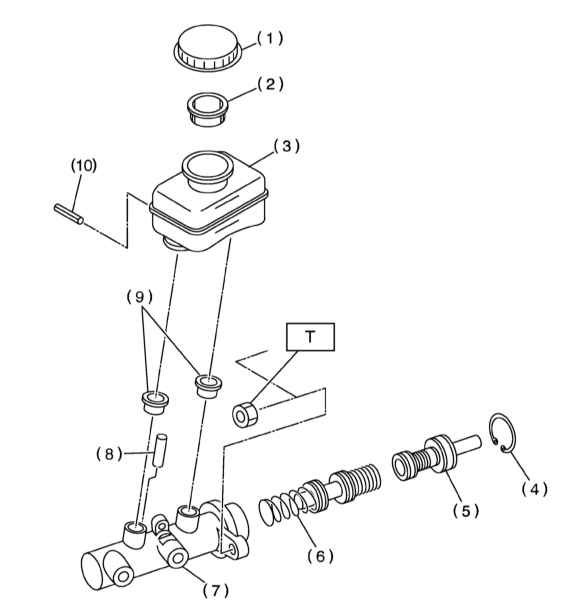 (1)
(2)
(3)
(10)
(9)
T
(8)
(4)
(5)
(6)
(7)